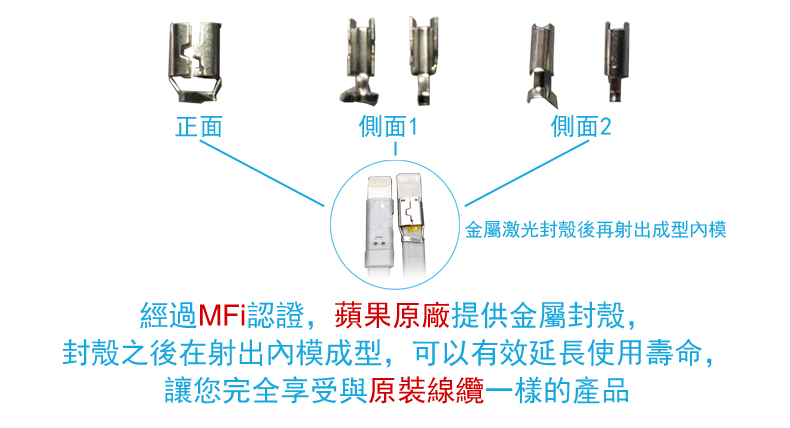 正面

側面1

側面2

金屬激光封殼後再射出成型內模

經過MFi認證，蘋果原廠提供金屬封殼，
封殼之後在射出內模成型，可以有效延長使用壽命，
讓您完全享受與原裝線纜一樣的產品